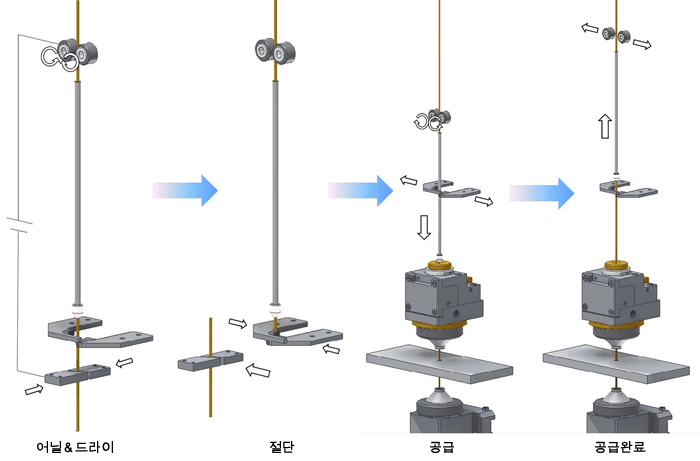 어닐&드라이

절단

공급

공급완료